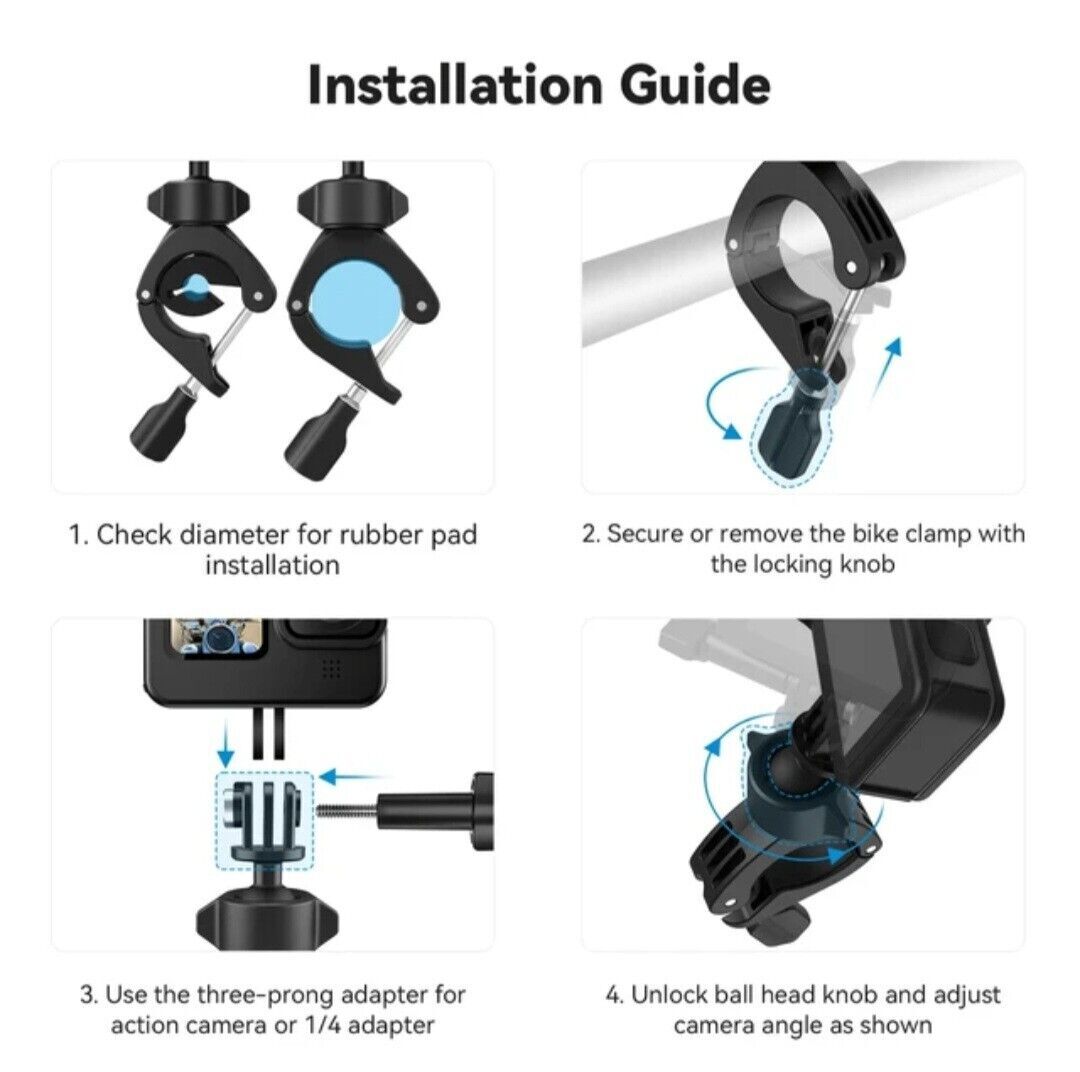 Installation Guide

1. Check diameter for rubber pad installation

2. Secure or remove the bike clamp with the locking knob

3. Use the three-prong adapter for action camera or 1/4 adapter

4. Unlock ball head knob and adjust camera angle as shown